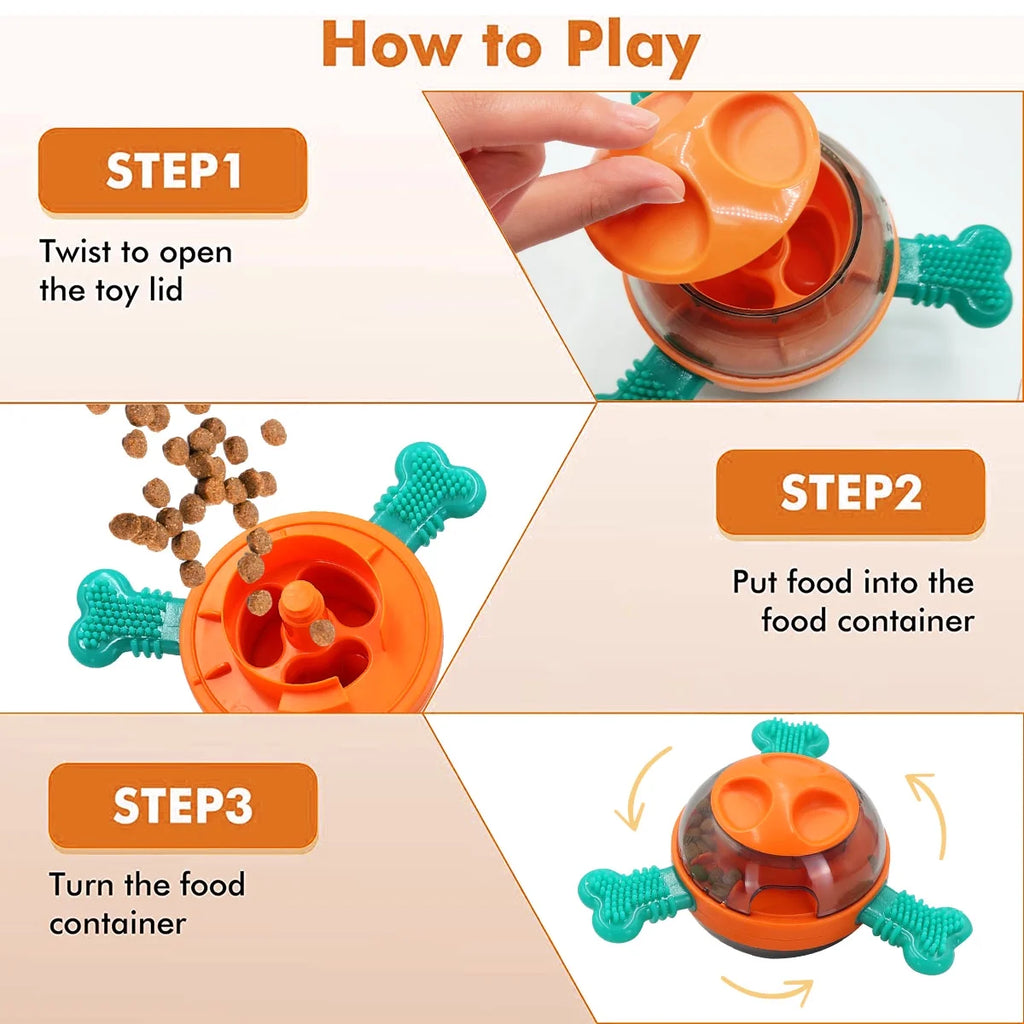 How to Play

STEP1

Twist to open the toy lid

STEP2

Put food into the food container

STEP3

Turn the food container